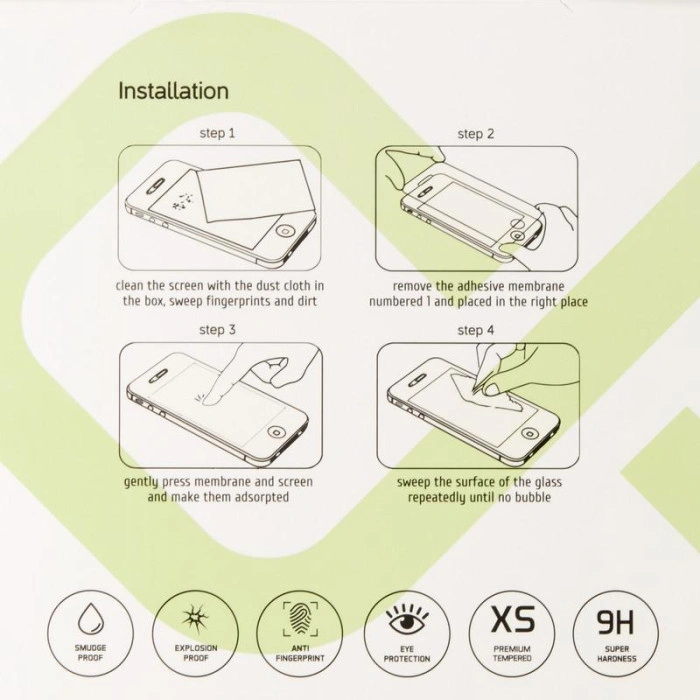 Installation

step 1

clean the screen with the dust cloth in the box, sweep fingerprints and dirt

step 2

remove the adhesive membrane numbered 1 and placed in the right place

step 3

gently press membrane and screen and make them adsorpted

step 4

sweep the surface of the glass repeatedly until no bubble

SMUDGE PROOF

EXPLOSION PROOF

ANTI FINGERPRINT

EYE PROTECTION

XS
PREMIUM TEMPERED

9H
SUPER HARDNESS